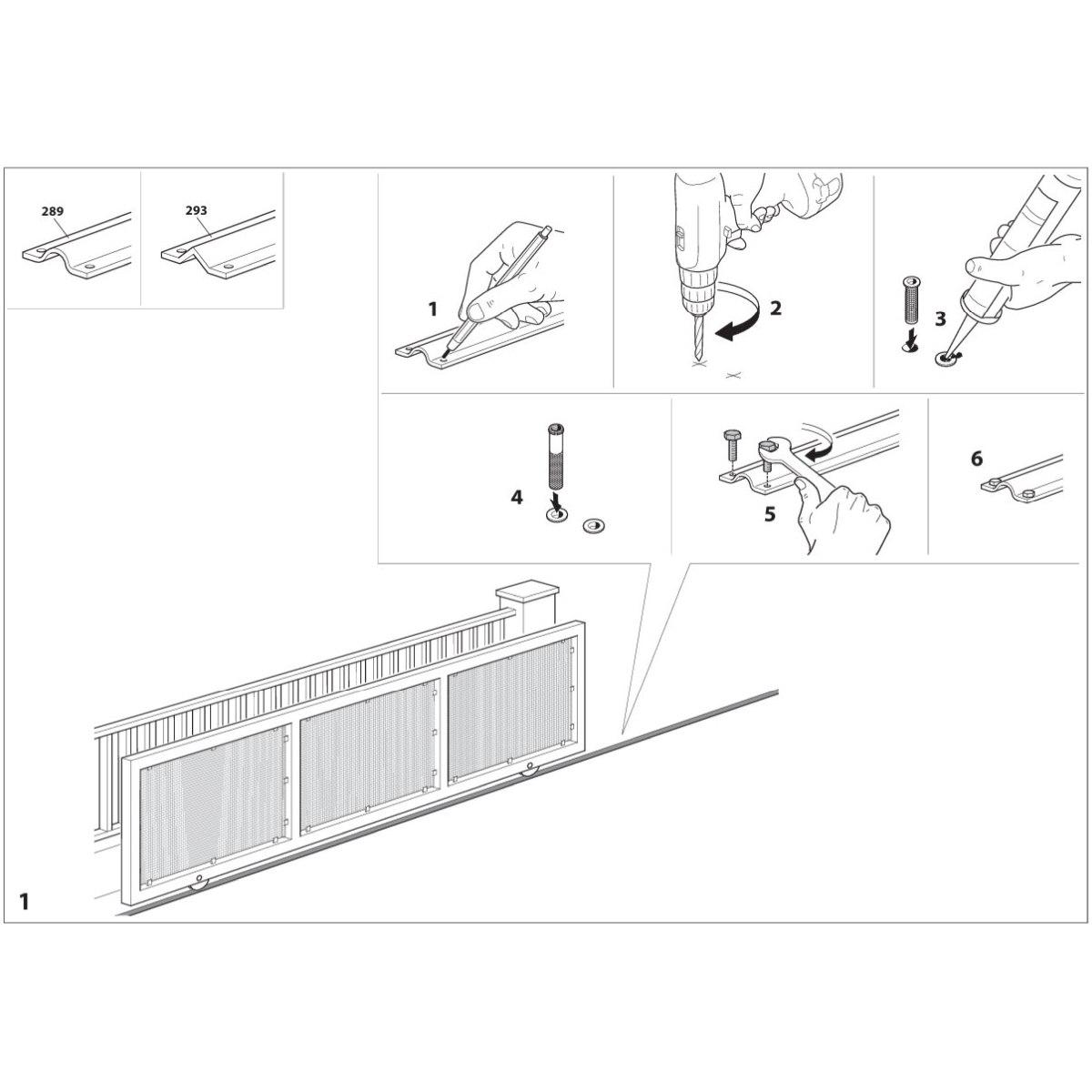 289

293

1

2

3

4

5

6

1