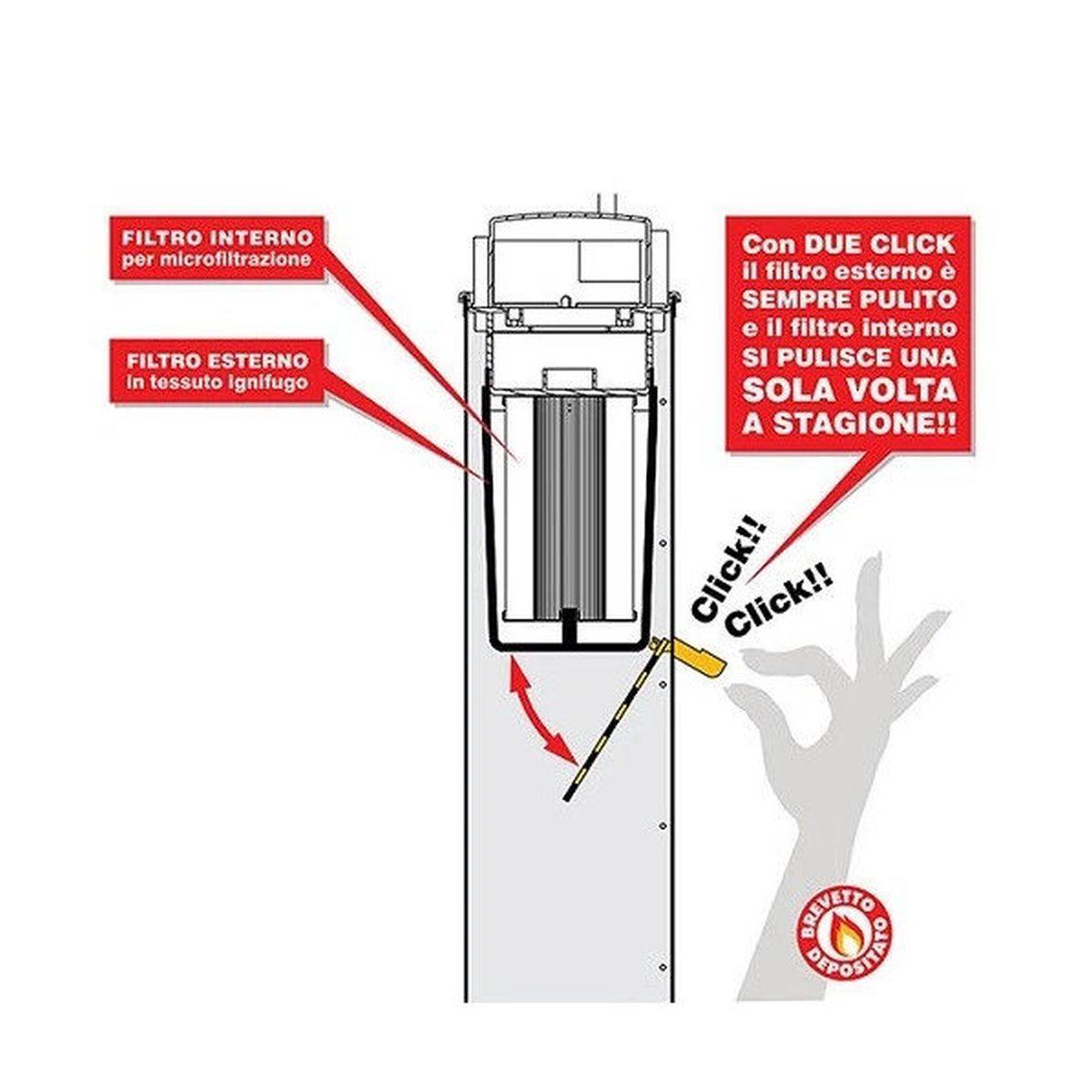 FILTRO INTERNO
per microfiltrazione

FILTRO ESTERNO
in tessuto ignifugo

Con DUE CLICK il filtro esterno è SEMPRE PULITO e il filtro interno SI PULISCE UNA SOLA VOLTA A STAGIONE!!

Click!!
Click!!

BREVETTO DEPOSITATO